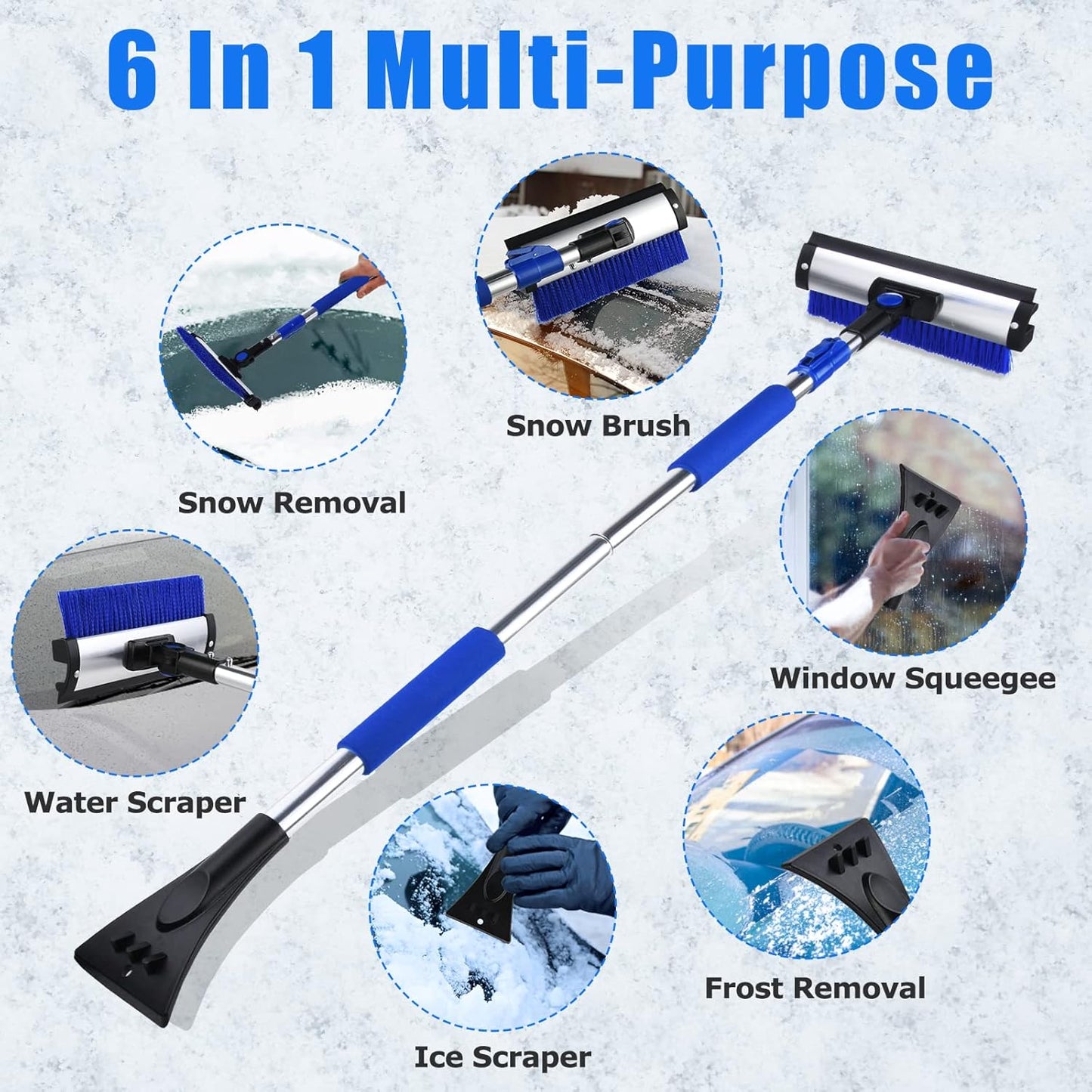 6 In 1 Multi-Purpose

Snow Brush

Snow Removal

Window Squeegee

Water Scraper

Frost Removal

Ice Scraper