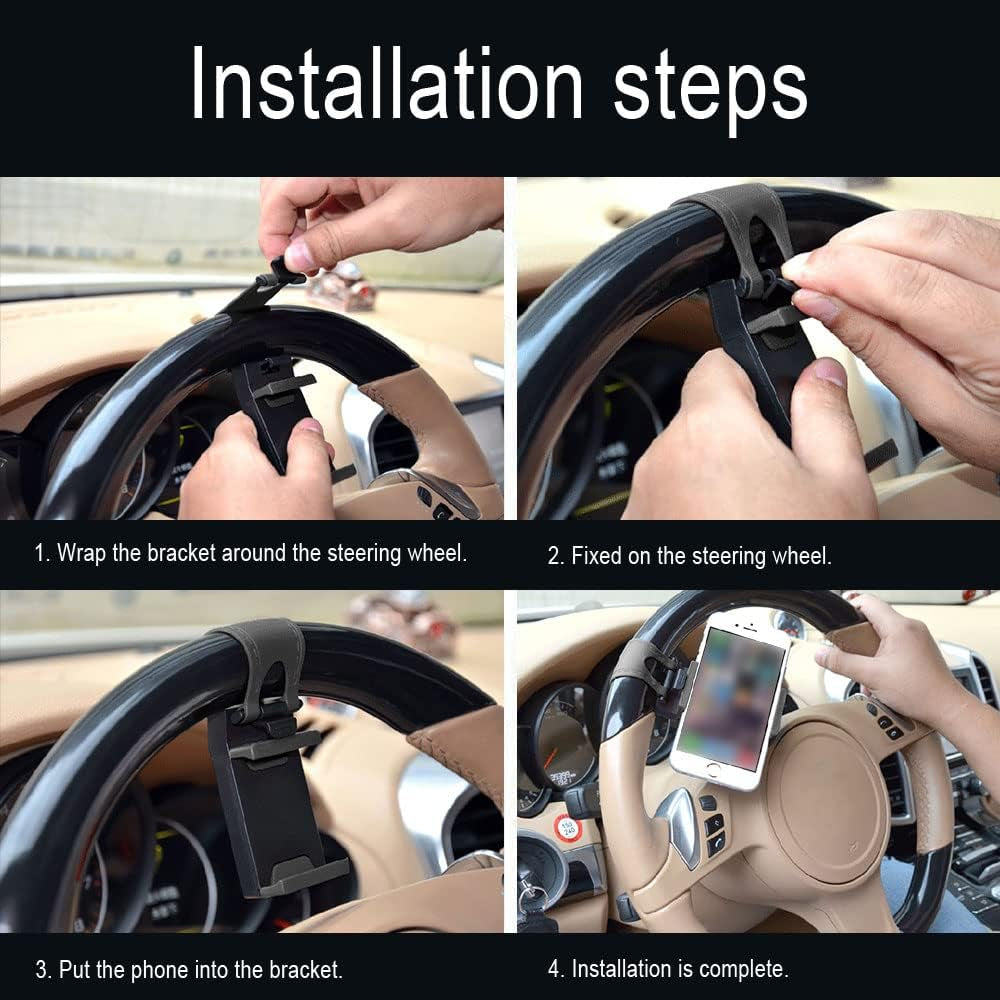 Installation steps

1. Wrap the bracket around the steering wheel.

2. Fixed on the steering wheel.

3. Put the phone into the bracket.

4. Installation is complete.